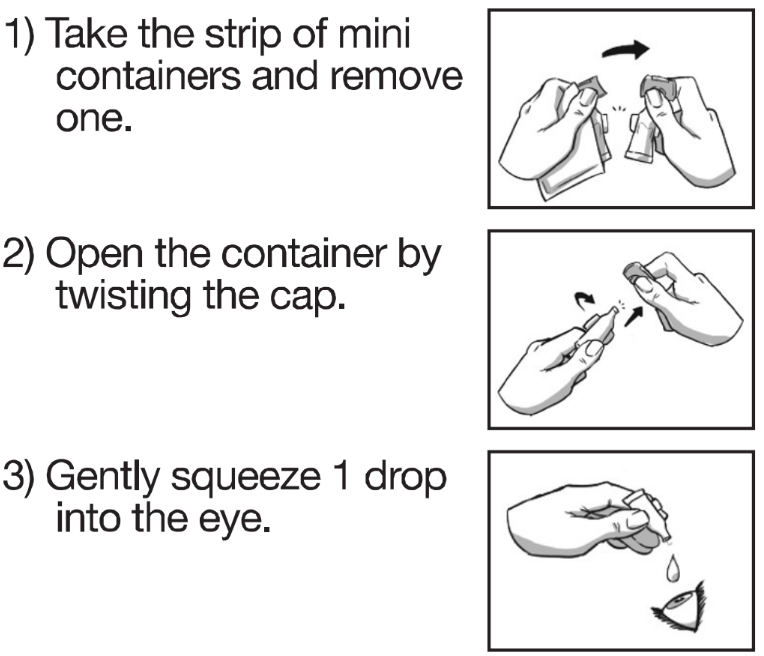 1) Take the strip of mini containers and remove one.

2) Open the container by twisting the cap.

3) Gently squeeze 1 drop into the eye.