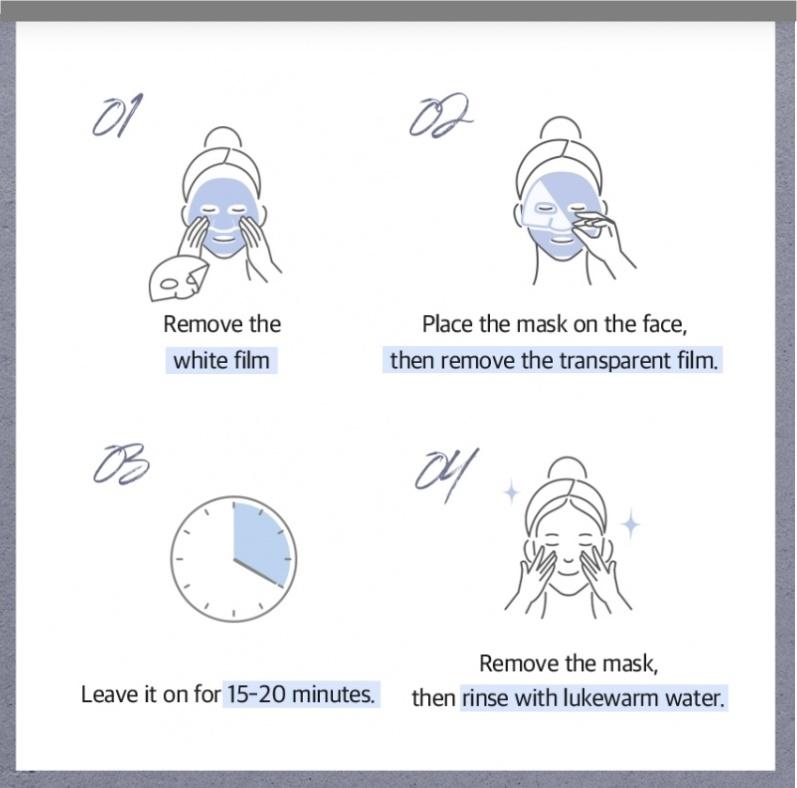 01

Remove the white film

02

Place the mask on the face, then remove the transparent film.

03

Leave it on for 15-20 minutes.

04

Remove the mask, then rinse with lukewarm water.